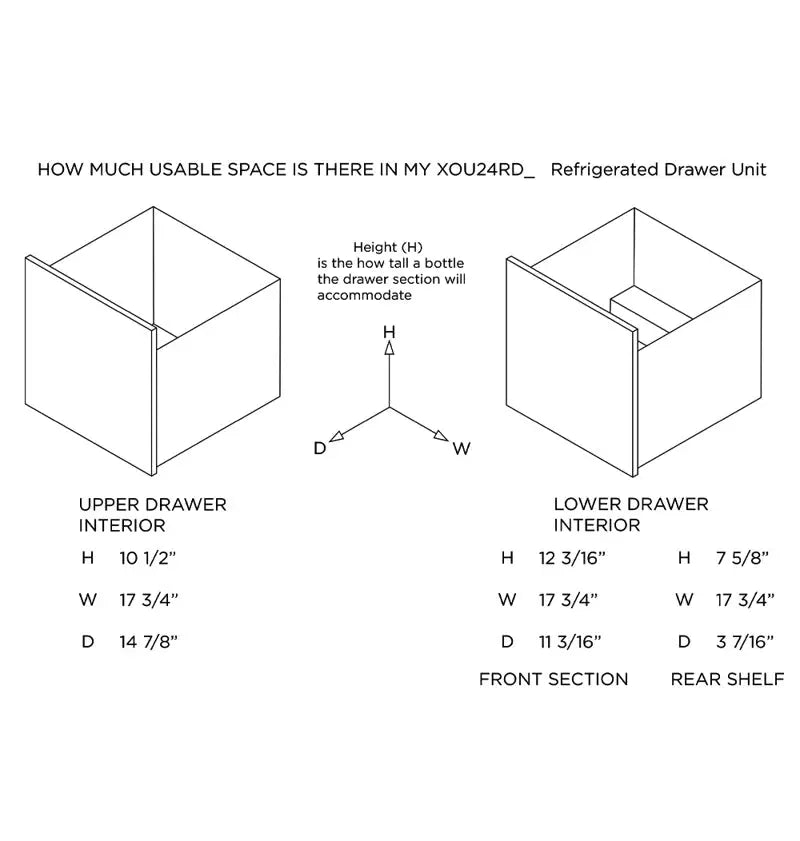 HOW MUCH USABLE SPACE IS THERE IN MY XOU24RD_ Refrigerated Drawer Unit

Height (H)
is the how tall a bottle the drawer section will accommodate

H

D

W

UPPER DRAWER INTERIOR

H 10 1/2"

W 17 3/4"

D 14 7/8"

LOWER DRAWER INTERIOR

H 12 3/16"

W 17 3/4"

D 11 3/16"

FRONT SECTION

H 7 5/8"

W 17 3/4"

D 3 7/16"

REAR SHELF